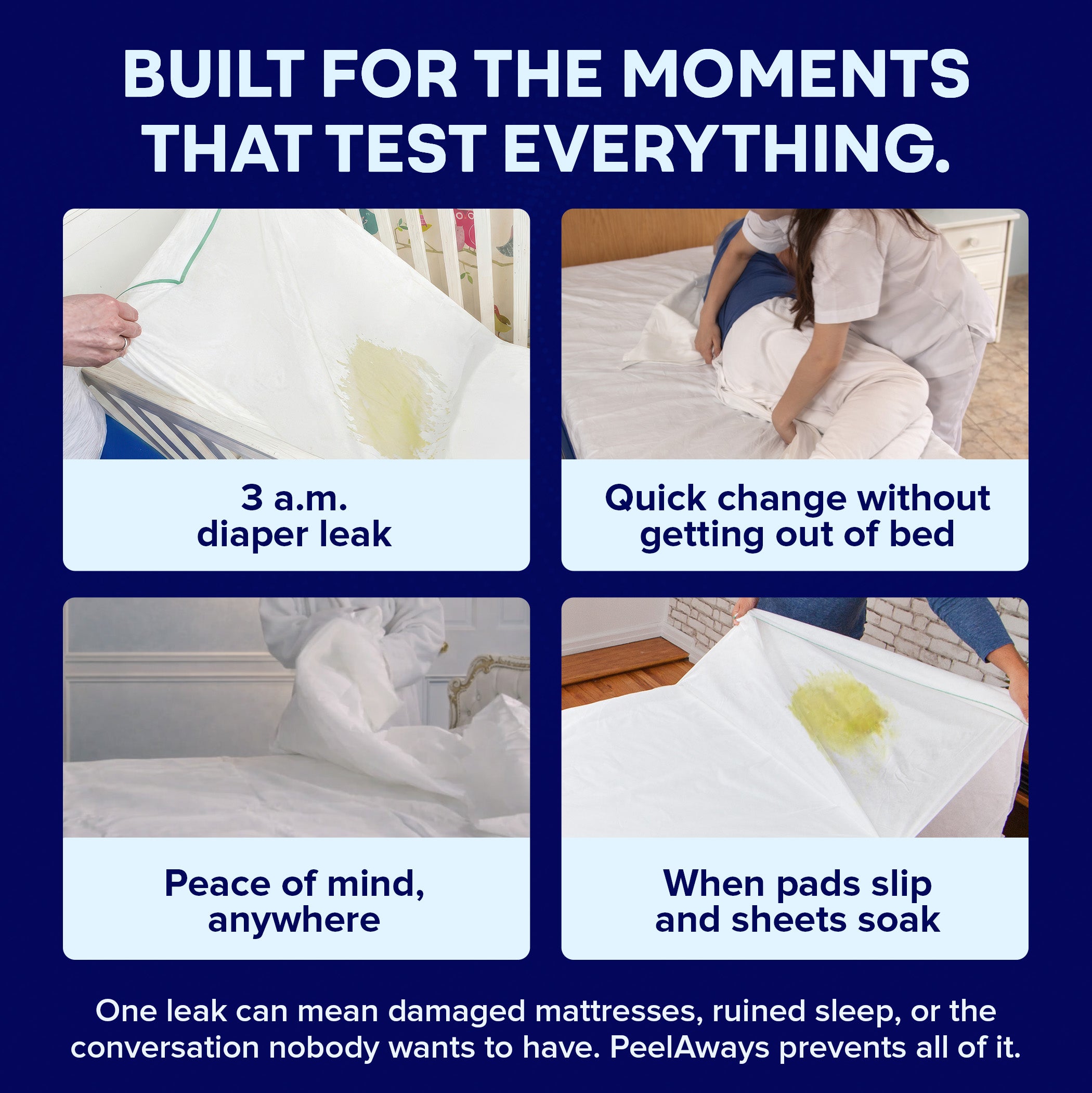 BUILT FOR THE MOMENTS THAT TEST EVERYTHING.

3 a.m. diaper leak

Quick change without getting out of bed

Peace of mind, anywhere

When pads slip and sheets soak

One leak can mean damaged mattresses, ruined sleep, or the conversation nobody wants to have. PeelAways prevents all of it.